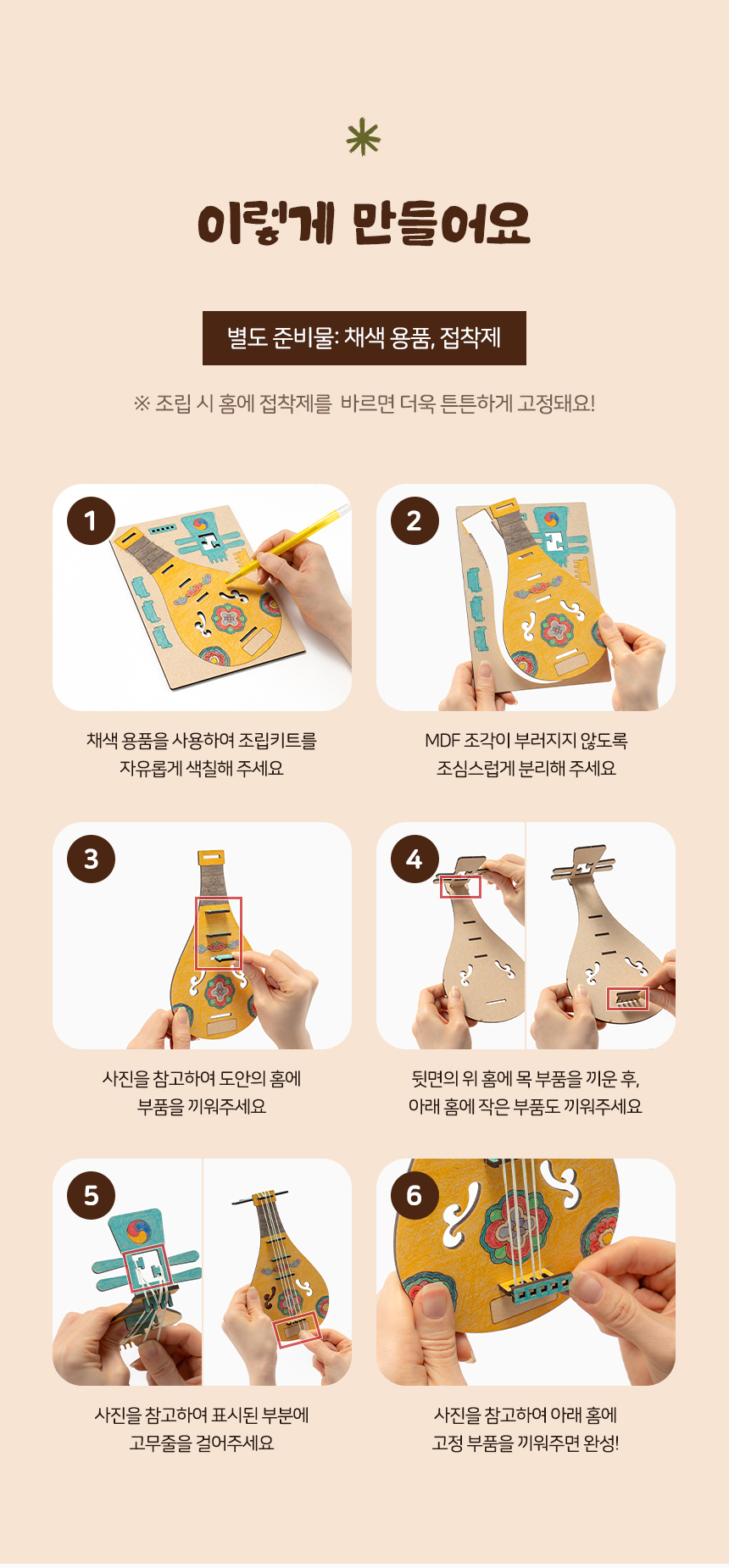 이렇게 만들어요

별도 준비물: 채색 용품, 접착제

※ 조립 시 홈에 접착제를 바르면 더욱 튼튼하게 고정돼요!

1

채색 용품을 사용하여 조립키트를 자유롭게 색칠해 주세요

2

MDF 조각이 부러지지 않도록 조심스럽게 분리해 주세요

3

사진을 참고하여 도안의 홈에 부품을 끼워주세요

4

뒷면의 위 홈에 목 부품을 끼운 후, 아래 홈에 작은 부품도 끼워주세요

5

사진을 참고하여 표시된 부분에 고무줄을 걸어주세요

6

사진을 참고하여 아래 홈에 고정 부품을 끼워주면 완성!