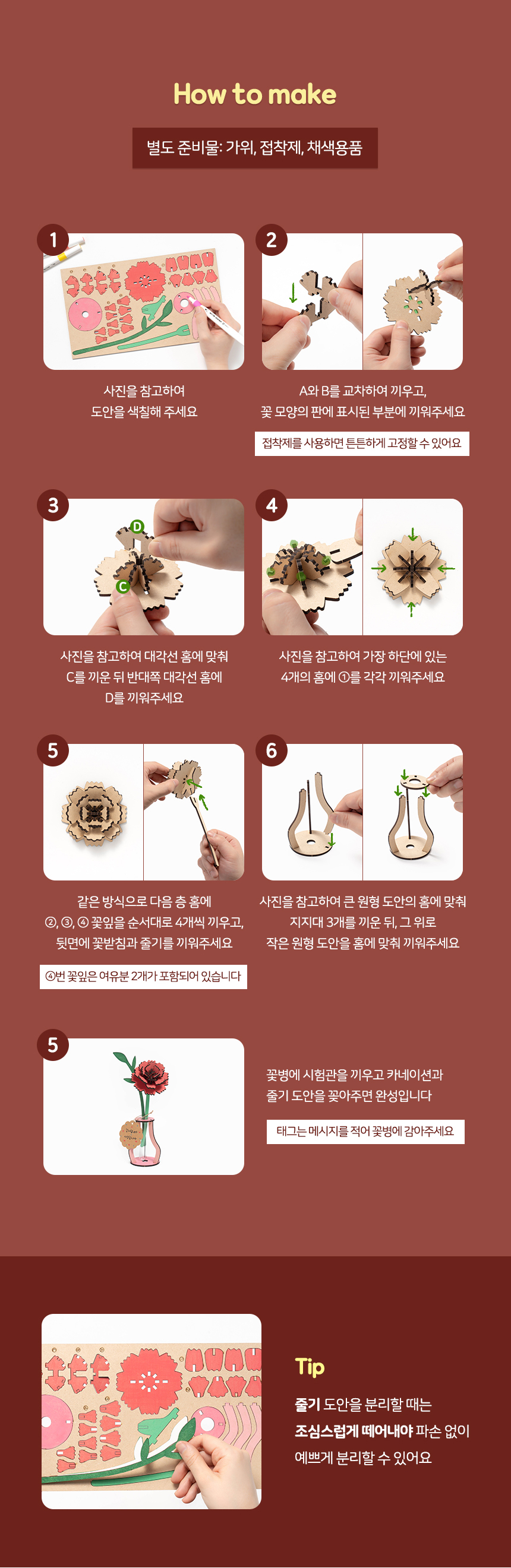 How to make

별도 준비물: 가위, 접착제, 채색용품

1

사진을 참고하여
도안을 색칠해 주세요

2

A와 B를 교차하여 끼우고,
꽃 모양의 판에 표시된 부분에 끼워주세요

접착제를 사용하면 튼튼하게 고정할 수 있어요

3

D

C

사진을 참고하여 대각선 홈에 맞춰
C를 끼운 뒤 반대쪽 대각선 홈에
D를 끼워주세요

4

사진을 참고하여 가장 하단에 있는
4개의 홈에 ①를 각각 끼워주세요

5

같은 방식으로 다음 층 홈에
②, ③, ④ 꽃잎을 순서대로 4개씩 끼우고,
뒷면에 꽃받침과 줄기를 끼워주세요

④번 꽃잎은 여유분 2개가 포함되어 있습니다

6

사진을 참고하여 큰 원형 도안의 홈에 맞춰
지지대 3개를 끼운 뒤, 그 위로
작은 원형 도안을 홈에 맞춰 끼워주세요

5

꽃병에 시험관을 끼우고 카네이션과
줄기 도안을 꽂아주면 완성입니다

태그는 메시지를 적어 꽃병에 감아주세요

Tip

줄기 도안을 분리할 때는
조심스럽게 떼어내야 파손 없이
예쁘게 분리할 수 있어요